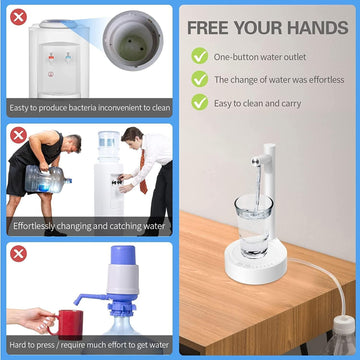 Easty to produce bacteria inconvenient to clean

Effortlessly changing and catching water

Hard to press / require much effort to get water

FREE YOUR HANDS

One-button water outlet

The change of water was effortless

Easy to clean and carry