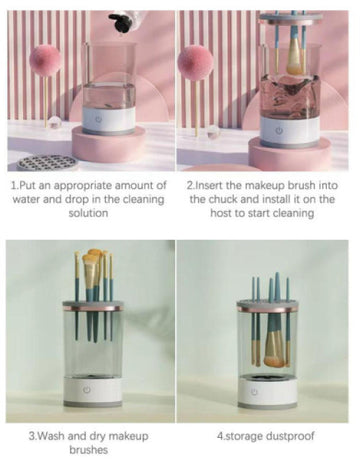 1.Put an appropriate amount of water and drop in the cleaning solution

2.Insert the makeup brush into the chuck and install it on the host to start cleaning

3.Wash and dry makeup brushes

4.storage dustproof