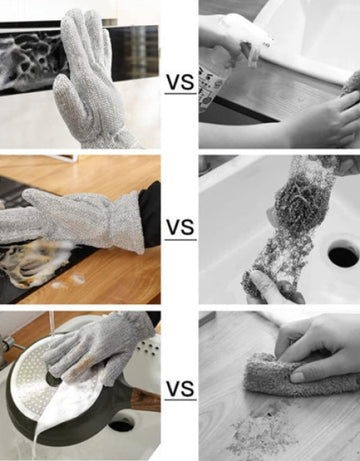 VS

VS

VS