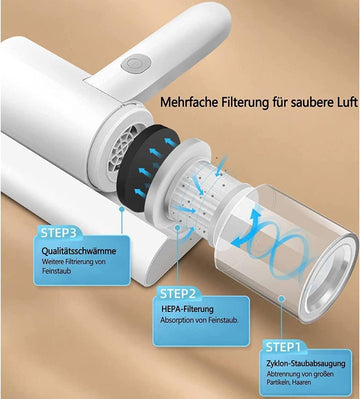 Mehrfache Filterung für saubere Luft

STEP3
Qualitätsschwämme
Weitere Filtrierung von Feinstaub

STEP2
HEPA-Filterung
Absorption von Feinstaub.

STEP1
Zyklon-Staubabsaugung
Abtrennung von großen Partikeln, Haaren